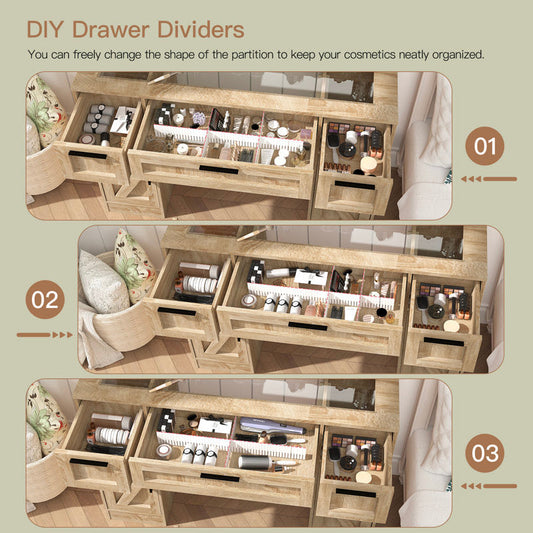 DIY Drawer Dividers

You can freely change the shape of the partition to keep your cosmetics neatly organized.

01

02

03