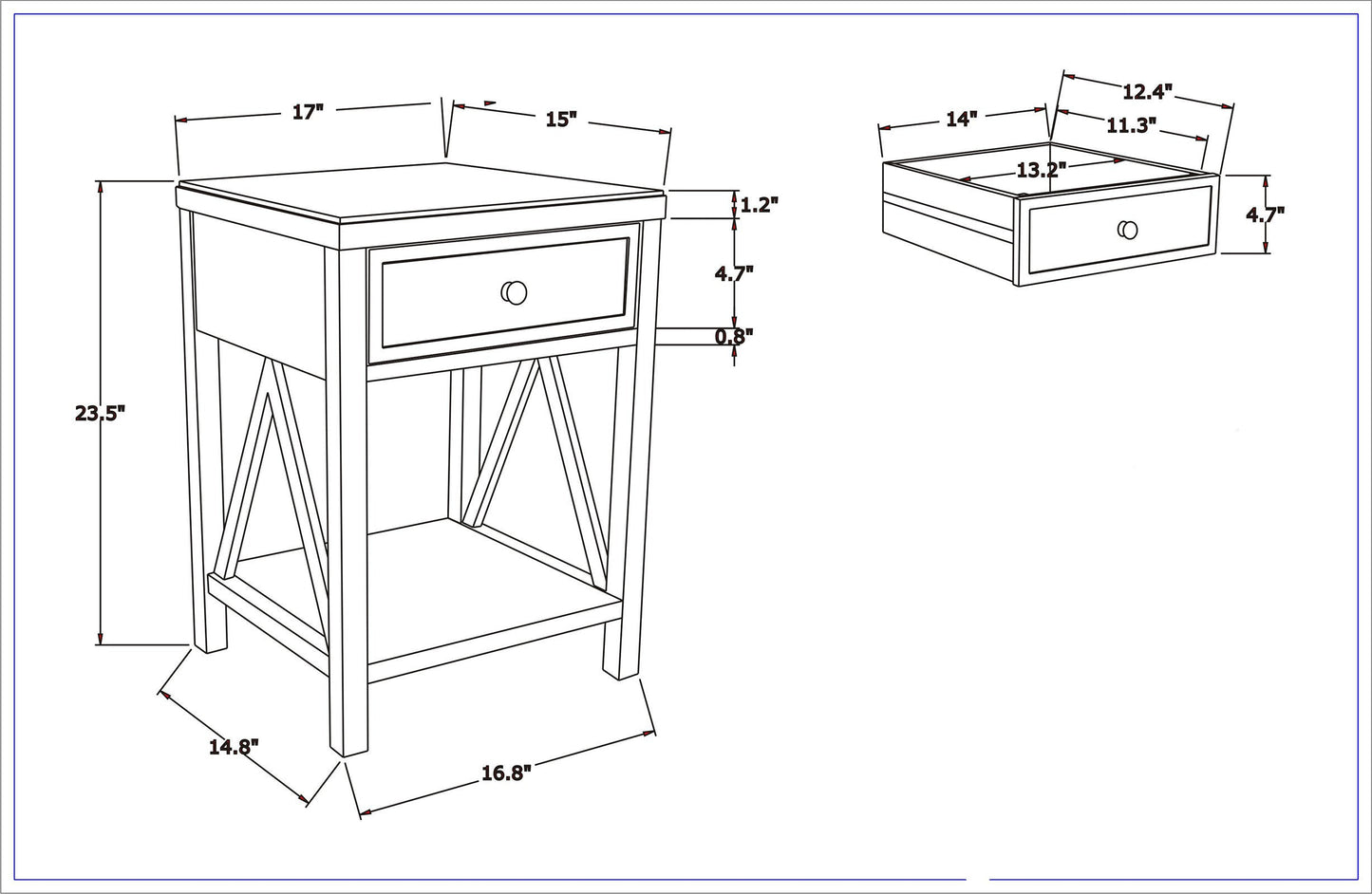 17"
15"
1.2"
4.7"
0.8"
23.5"
14.8"
16.8"
14"
12.4"
11.3"
13.2"
4.7"